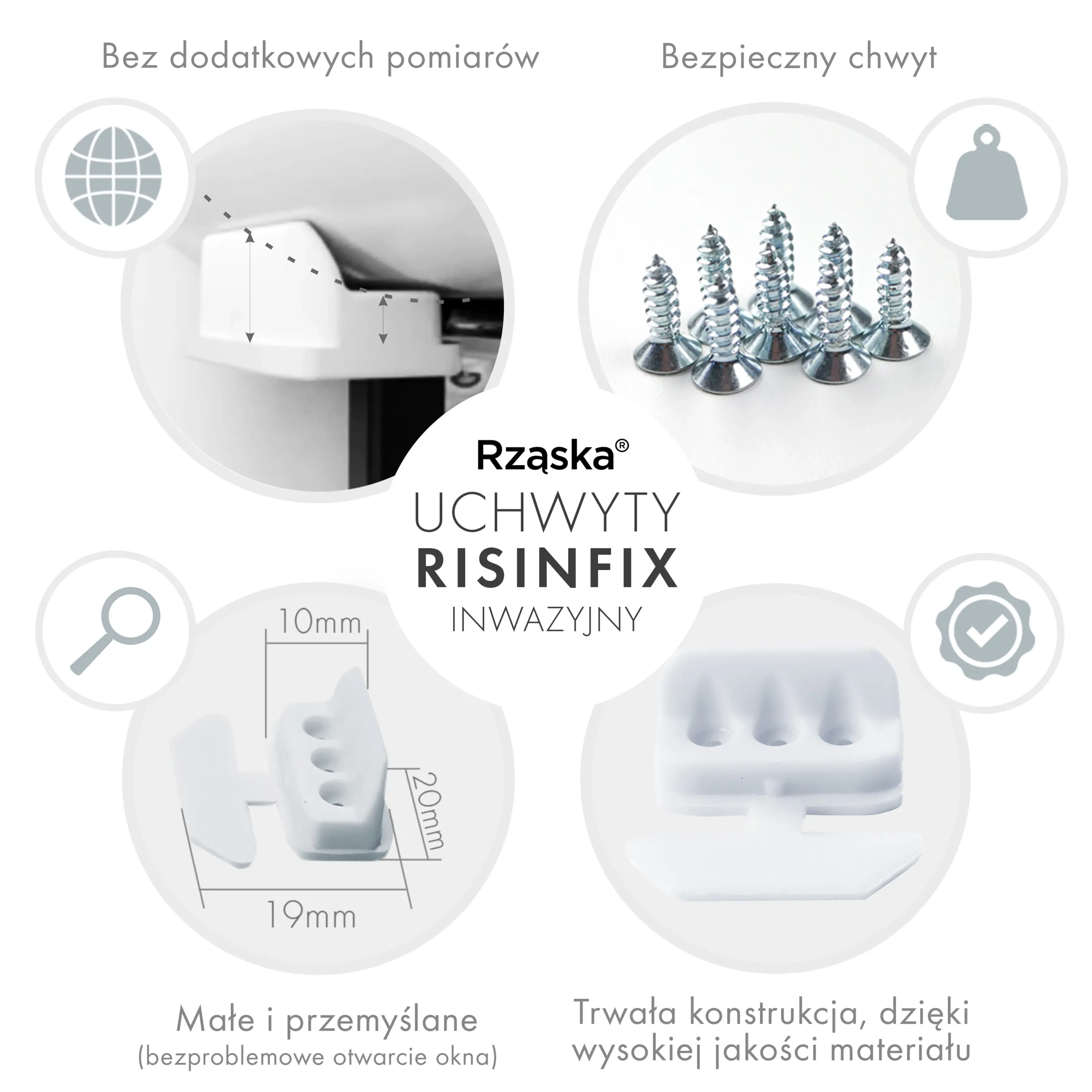 Bez dodatkowych pomiarów

Bezpieczny chwyt

Rząska®
UCHWYTY
RISINFIX
INWAZYJNY

10mm

20mm

19mm

Małe i przemyślane
(bezproblemowe otwarcie okna)

Trwała konstrukcja, dzięki wysokiej jakości materiału