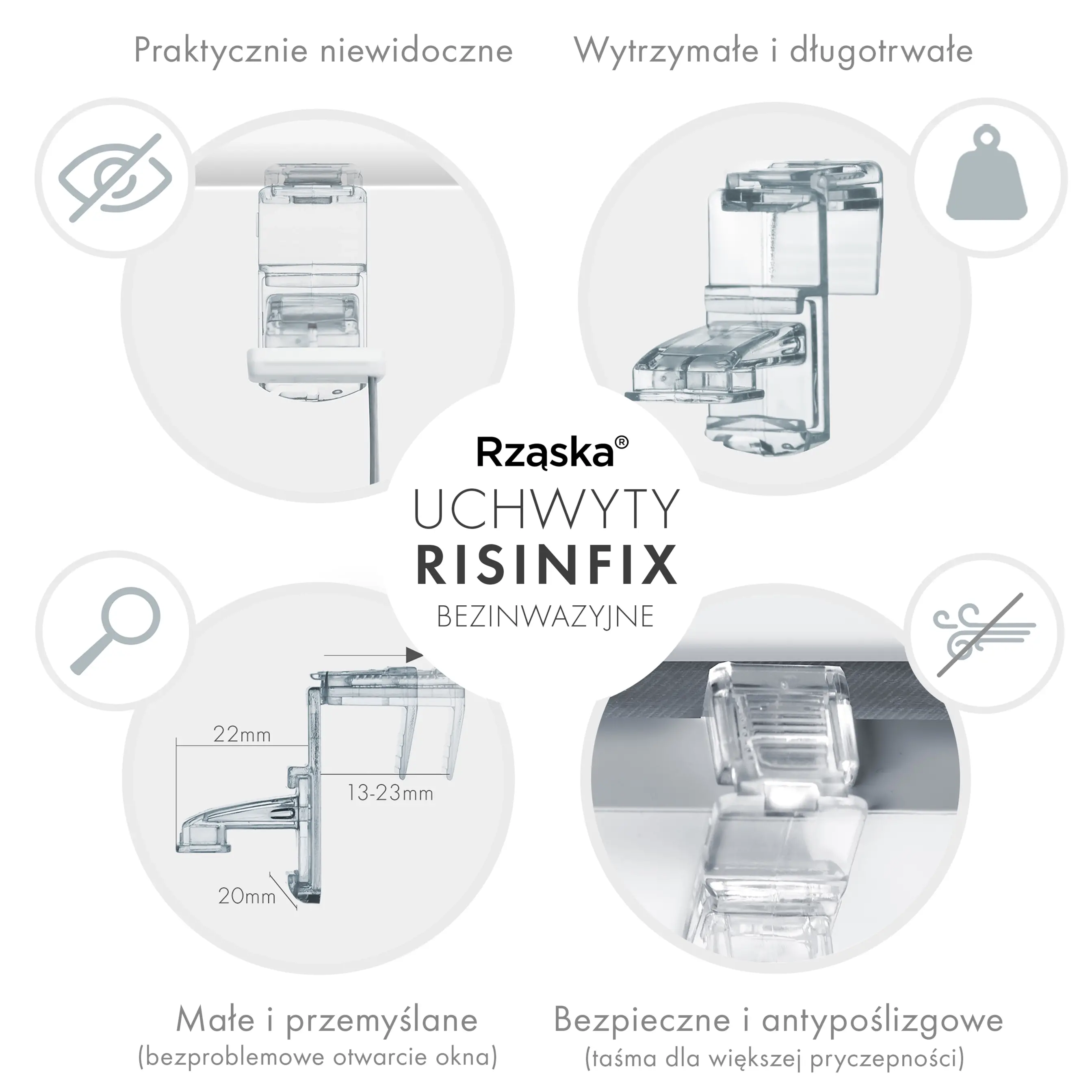 Praktycznie niewidoczne

Wytrzymałe i długotrwałe

Rząska®

UCHWYTY
RISINFIX
BEZINWAZYJNE

22mm

13-23mm

20mm

Małe i przemyślane
(bezproblemowe otwarcie okna)

Bezpieczne i antypoślizgowe
(taśma dla większej pryczepności)