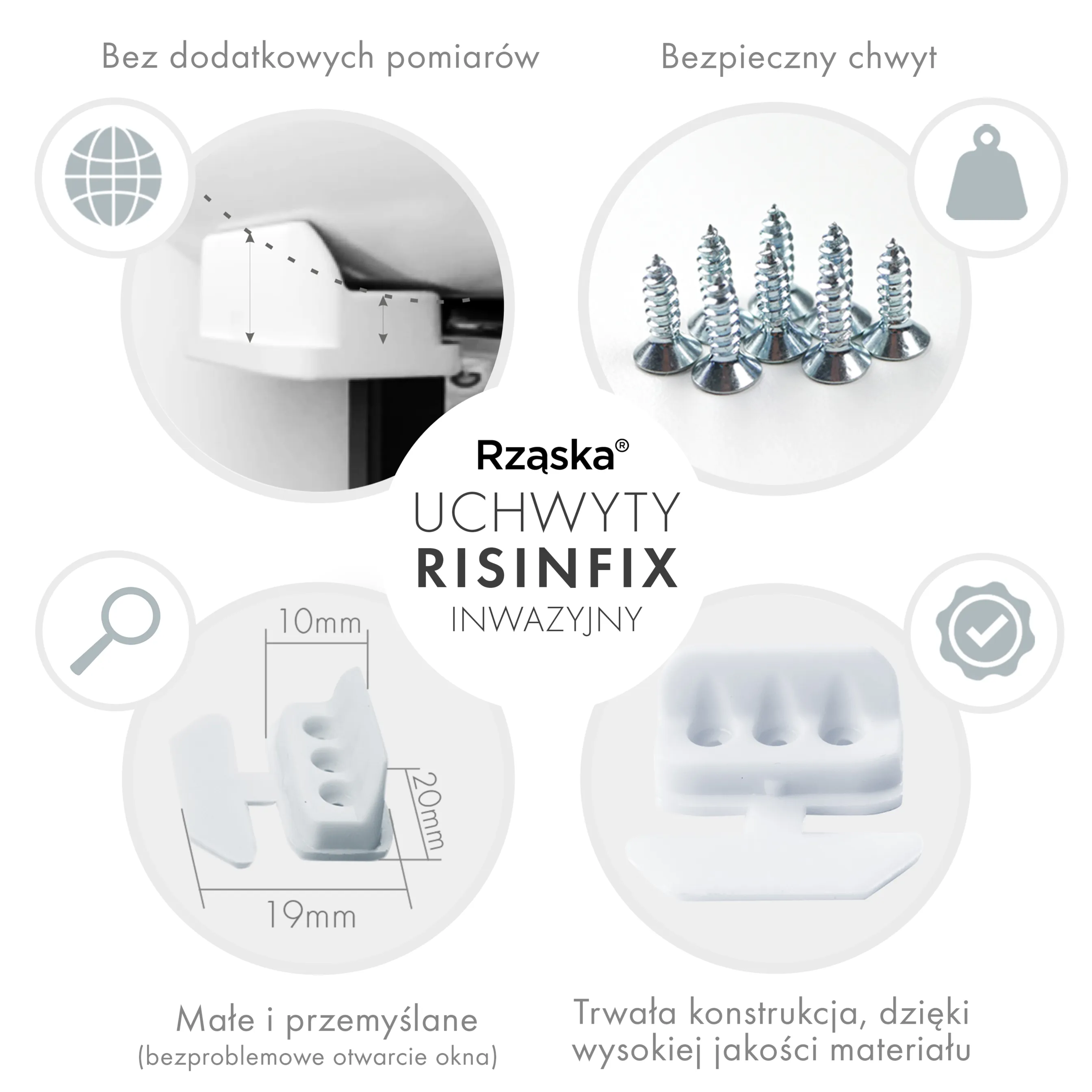 Bez dodatkowych pomiarów

Bezpieczny chwyt

Rząska®

UCHWYTY
RISINFIX
INWAZYJNY

10mm

20mm

19mm

Małe i przemyślane
(bezproblemowe otwarcie okna)

Trwała konstrukcja, dzięki wysokiej jakości materiału