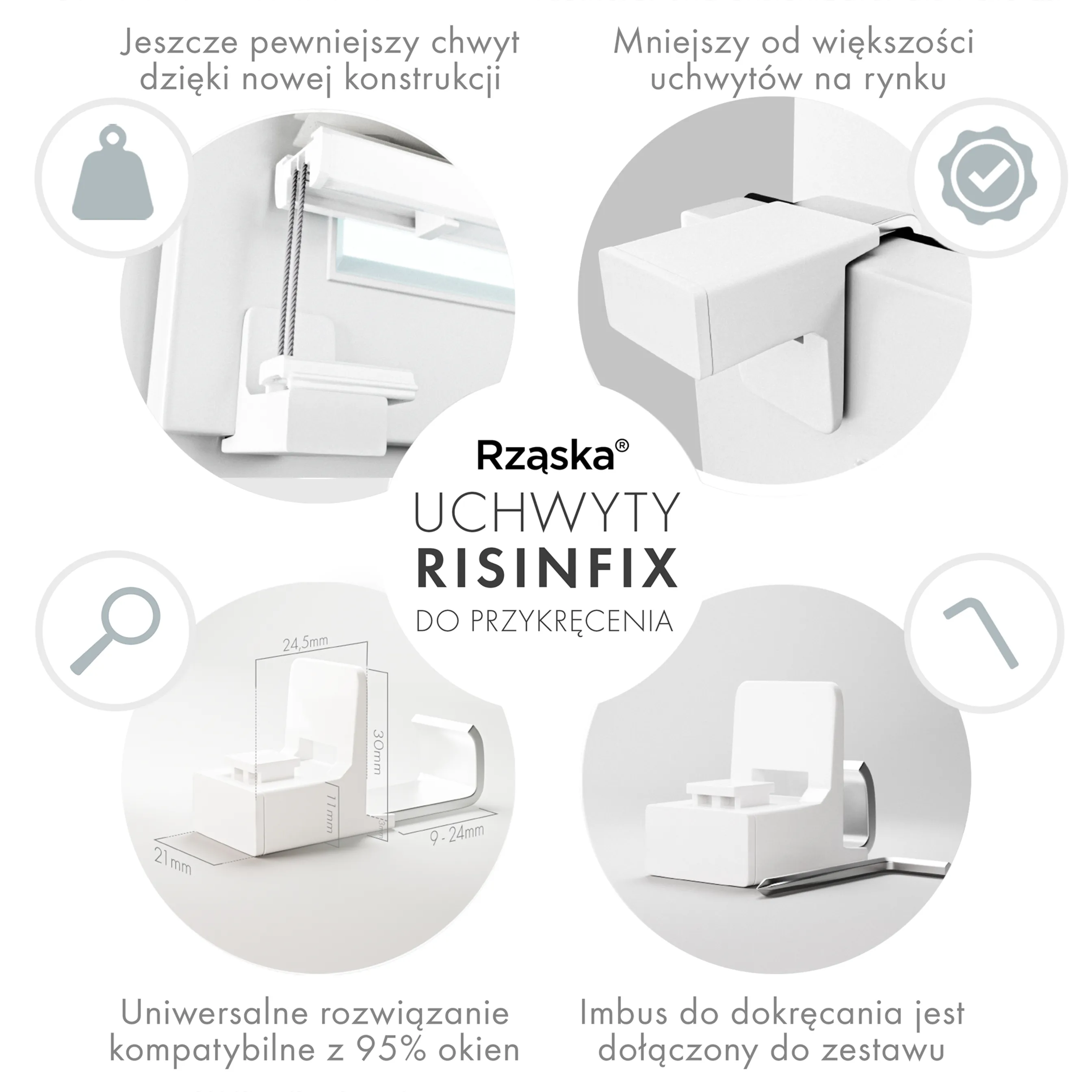 Jeszcze pewniejszy chwyt dzięki nowej konstrukcji

Mniejszy od większości uchwytów na rynku

Rząska®

UCHWYTY
RISINFIX
DO PRZYKRĘCENIA

24,5mm

30mm

11mm

3mm

9 - 24mm

21mm

Uniwersalne rozwiązanie kompatybilne z 95% okien

Imbus do dokręcania jest dołączony do zestawu